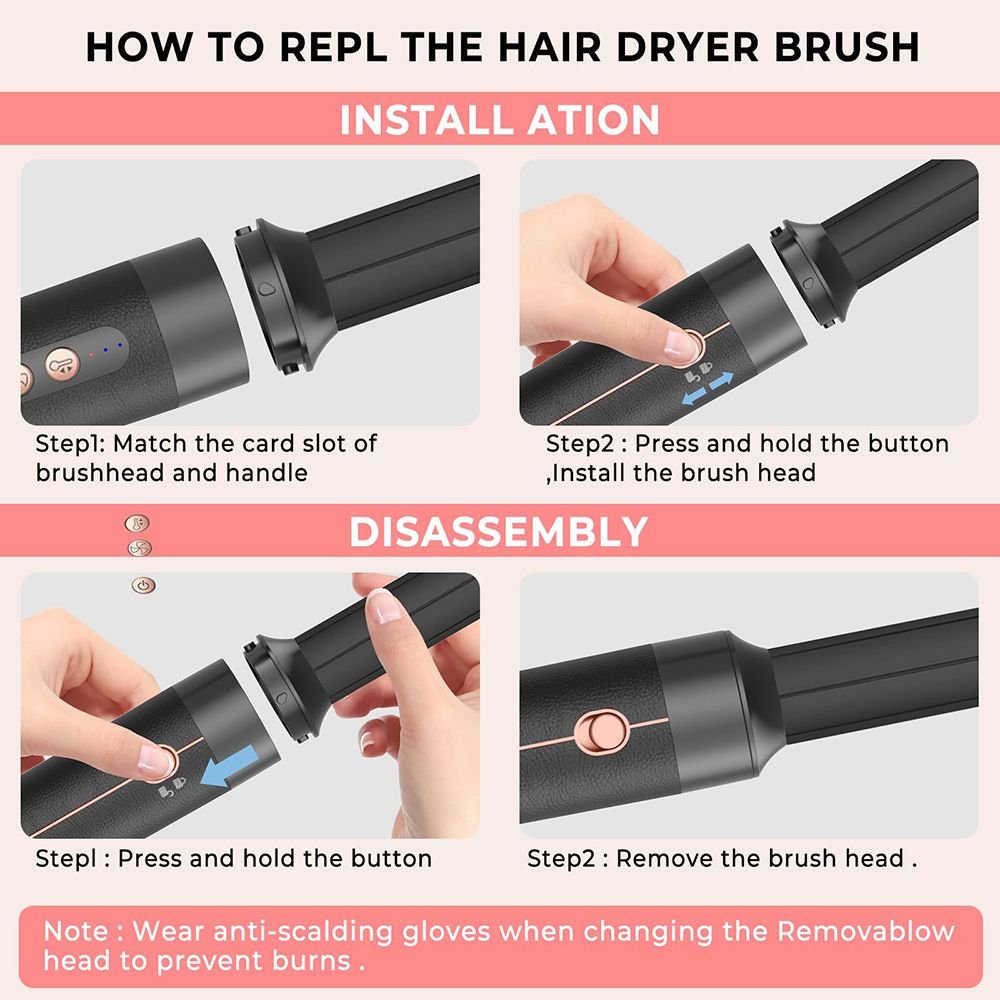 HOW TO REPL THE HAIR DRYER BRUSH

INSTALL ATION

Step1: Match the card slot of brushhead and handle

Step2 : Press and hold the button ,Install the brush head

DISASSEMBLY

Stepl : Press and hold the button

Step2 : Remove the brush head .

Note : Wear anti-scalding gloves when changing the Removablow head to prevent burns .